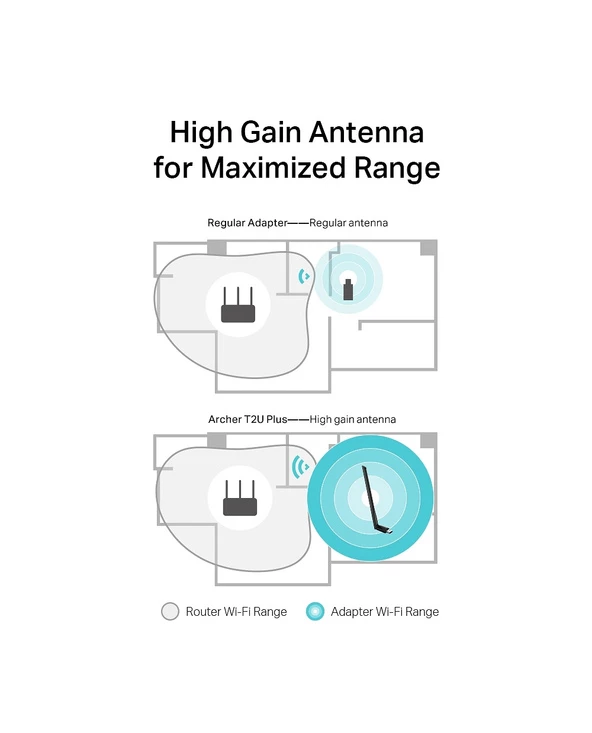 High Gain Antenna for Maximized Range

Regular Adapter——Regular antenna

Archer T2U Plus——High gain antenna

Router Wi-Fi Range

Adapter Wi-Fi Range